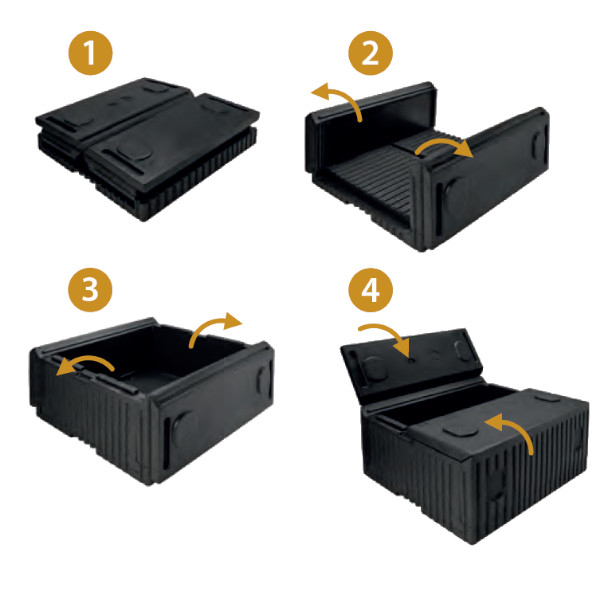 1

2

3

4